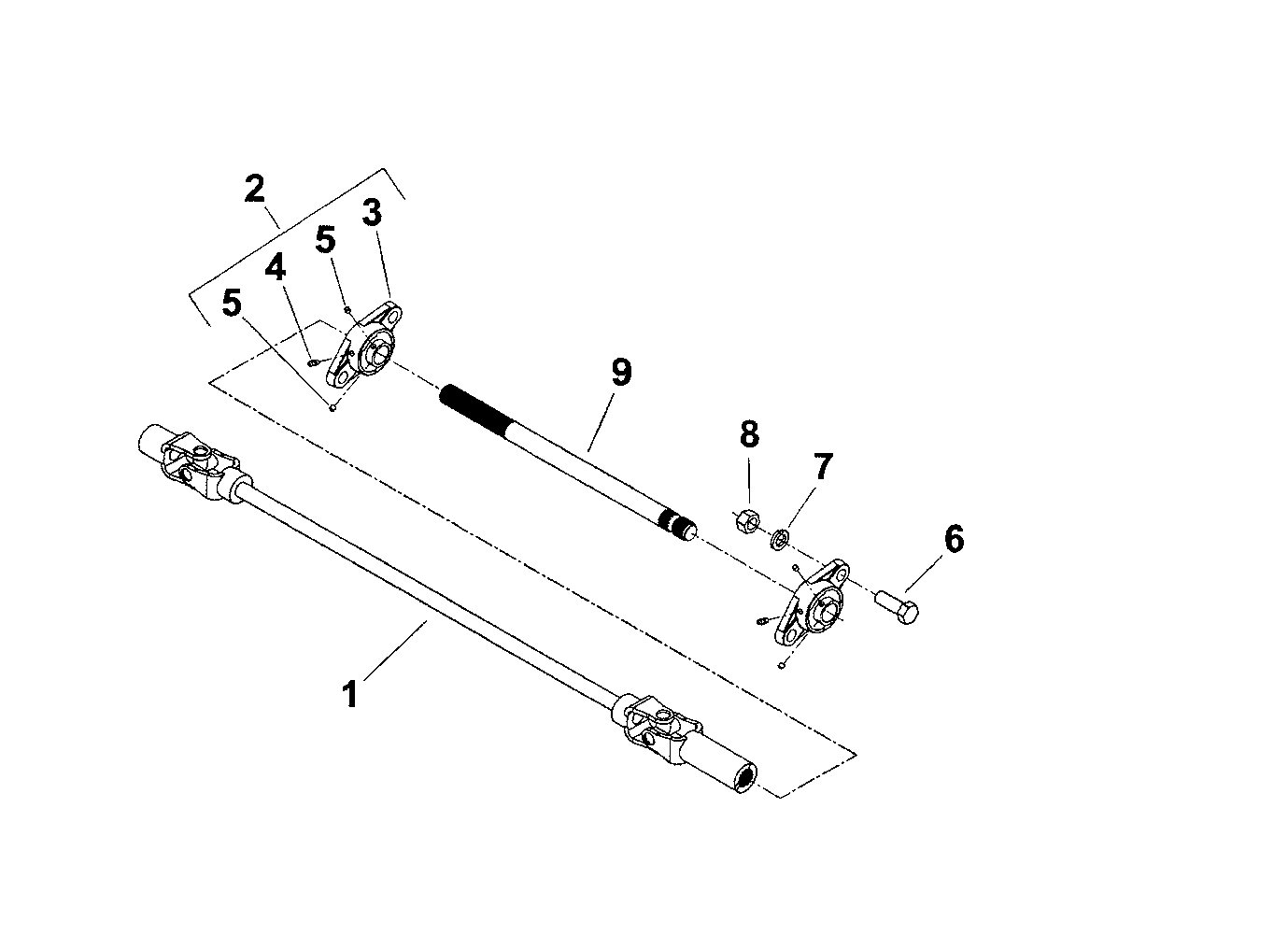 2
3
5
4
5
9
8
7
6
1